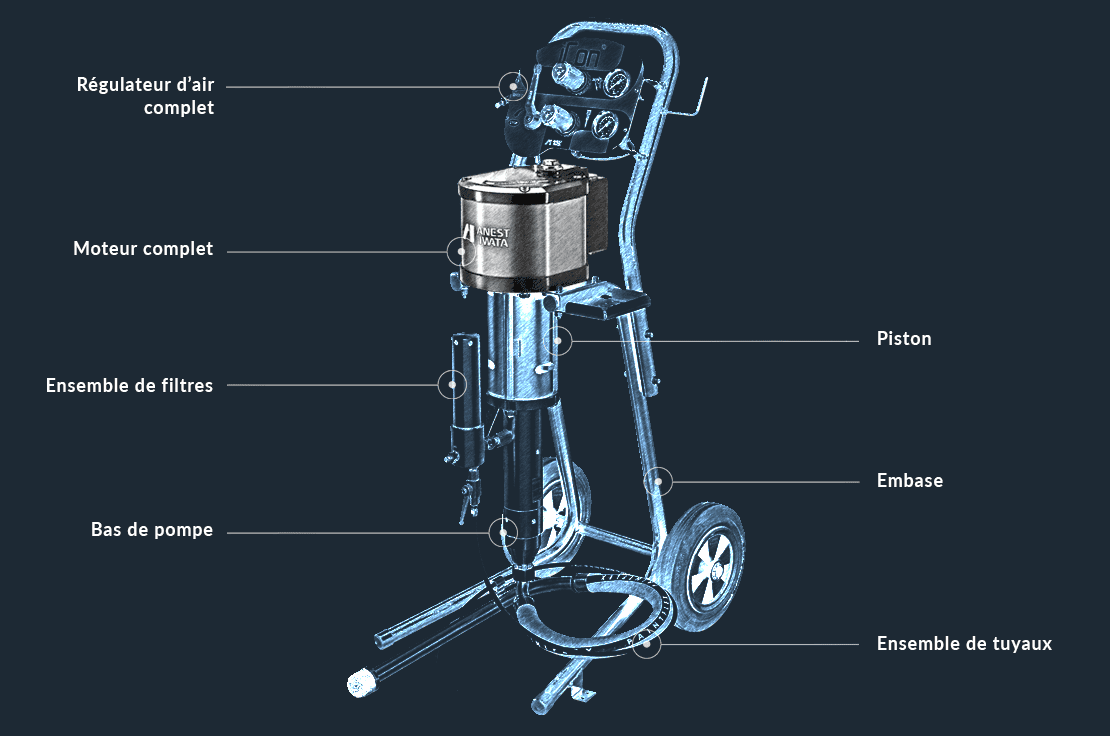 Régulateur d'air complet

Moteur complet

Ensemble de filtres

Bas de pompe

ANEST IWATA

Piston

Embase

Ensemble de tuyaux