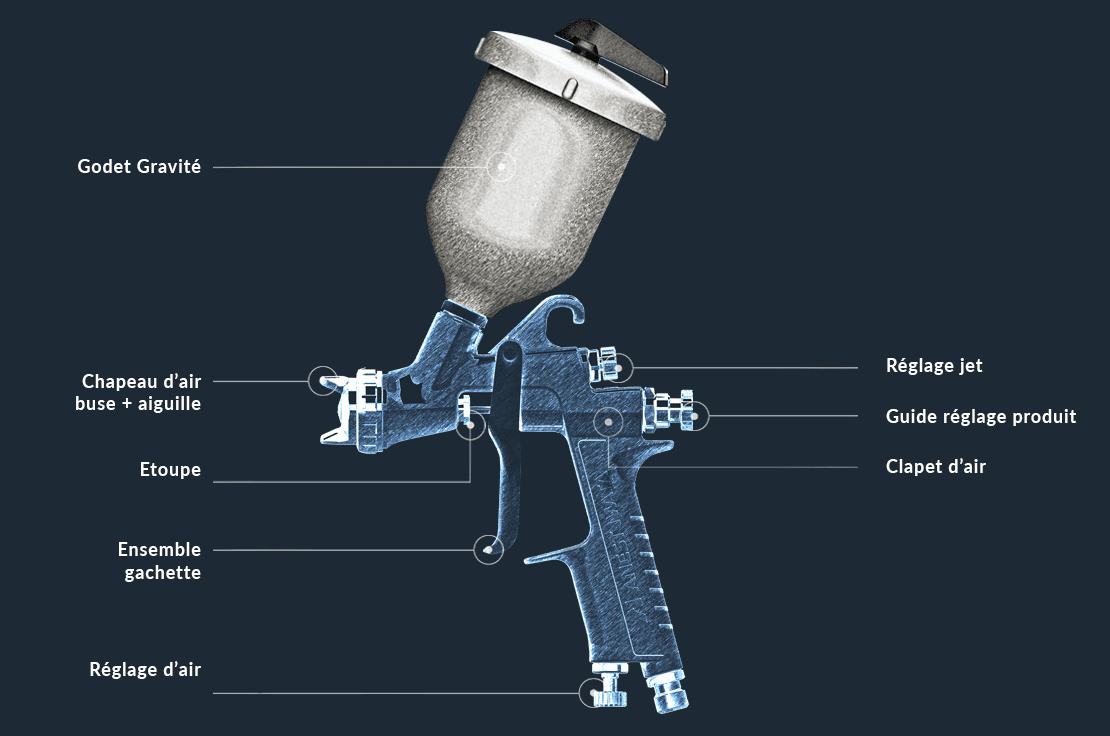 Godet Gravité

Chapeau d'air
buse + aiguille

Etoupe

Ensemble
gachette

Réglage d'air

Réglage jet

Guide réglage produit

Clapet d'air