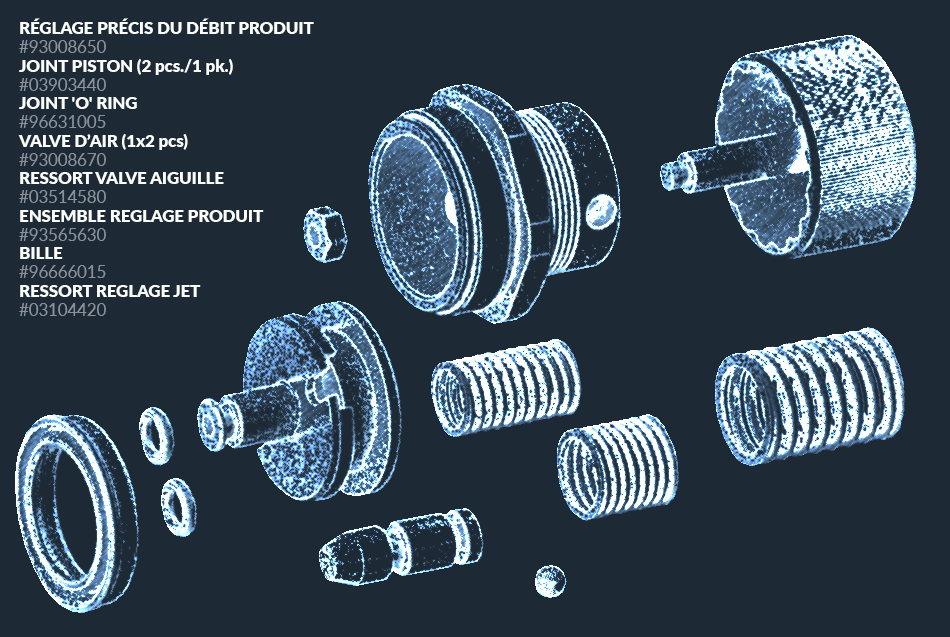 RÉGLAGE PRÉCIS DU DÉBIT PRODUIT
#93008650
JOINT PISTON (2 pcs./1 pk.)
#03903440
JOINT 'O' RING
#96631005
VALVE D'AIR (1x2 pcs)
#93008670
RESSORT VALVE AIGUILLE
#03514580
ENSEMBLE REGLAGE PRODUIT
#93565630
BILLE
#96666015
RESSORT REGLAGE JET
#03104420