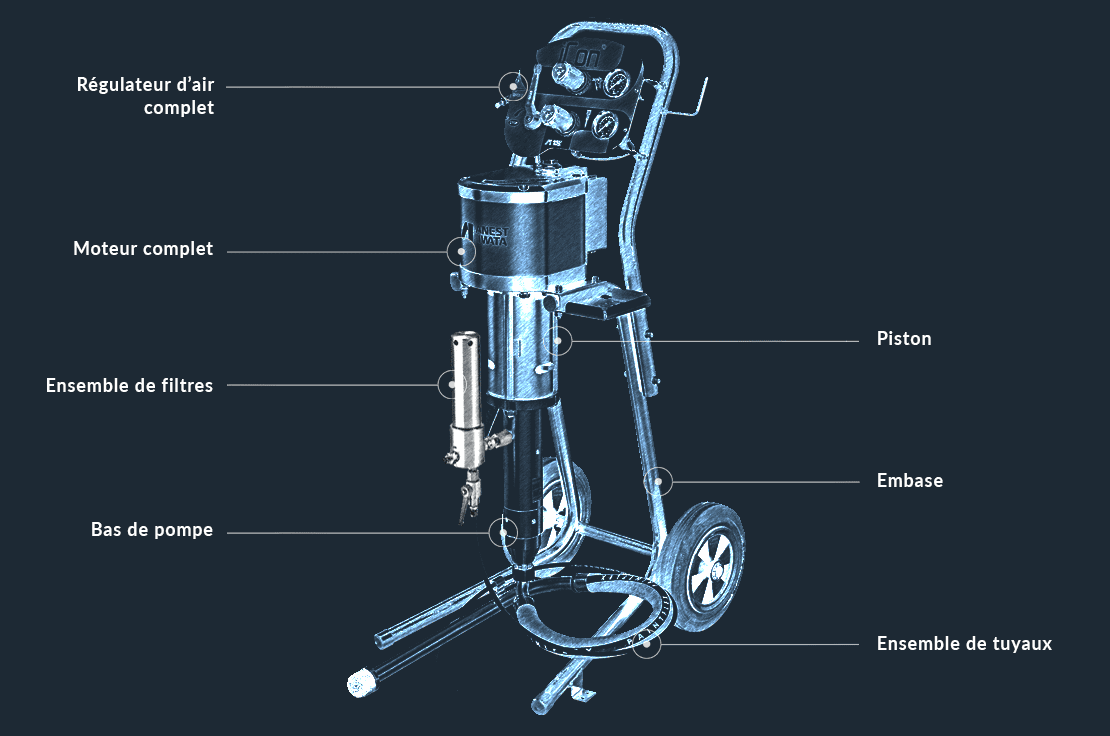 Régulateur d'air complet

Moteur complet

Ensemble de filtres

Bas de pompe

Piston

Embase

Ensemble de tuyaux

ANEST IWATA