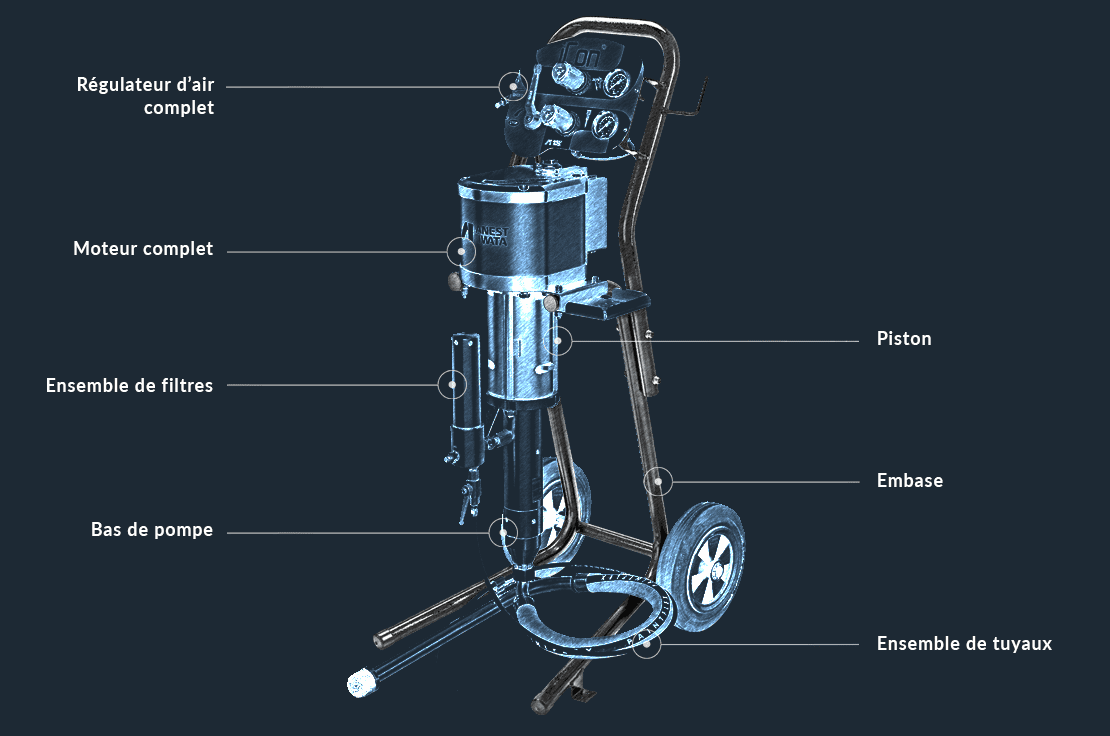 Régulateur d'air complet

Moteur complet

Ensemble de filtres

Bas de pompe

Piston

Embase

Ensemble de tuyaux

ANEST IWATA