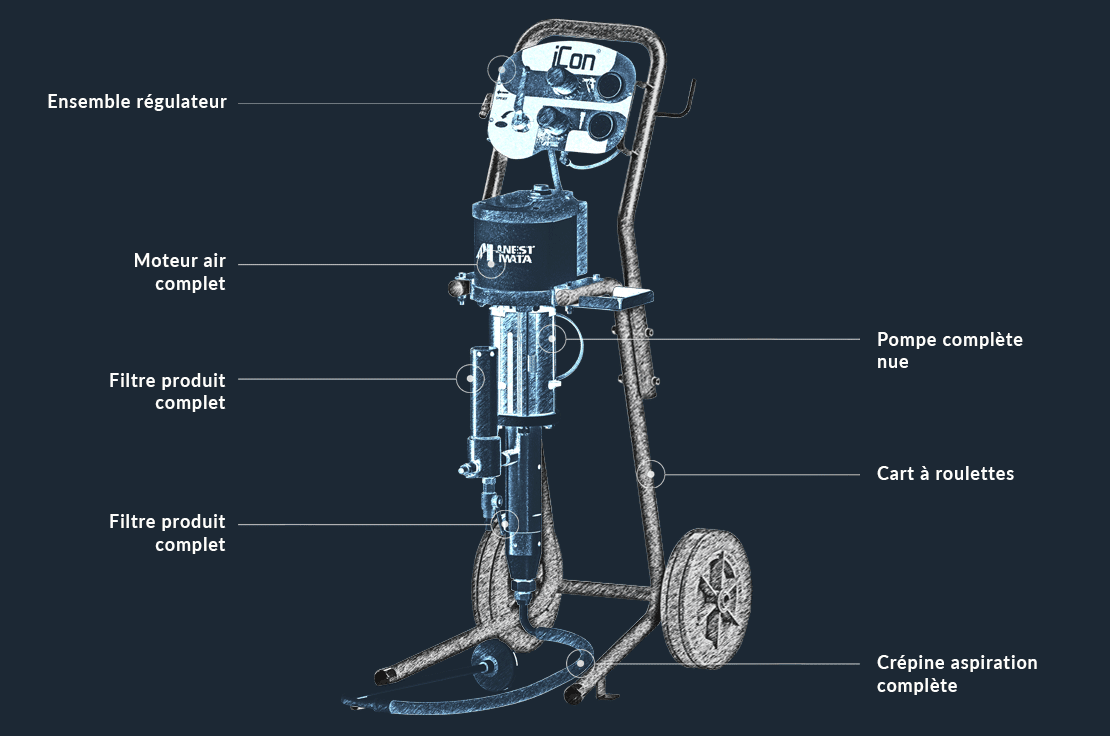 Ensemble régulateur

Moteur air complet

Filtre produit complet

Filtre produit complet

iCon

ANEST IWATA

Pompe complète nue

Cart à roulettes

Crépine aspiration complète