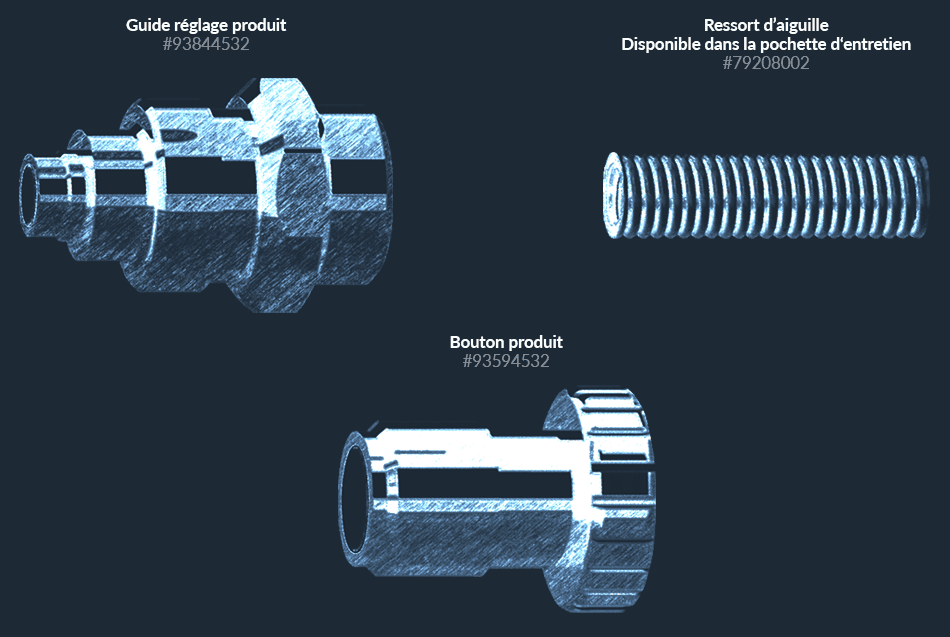 Guide réglage produit
#93844532

Ressort d'aiguille
Disponible dans la pochette d'entretien
#79208002

Bouton produit
#93594532