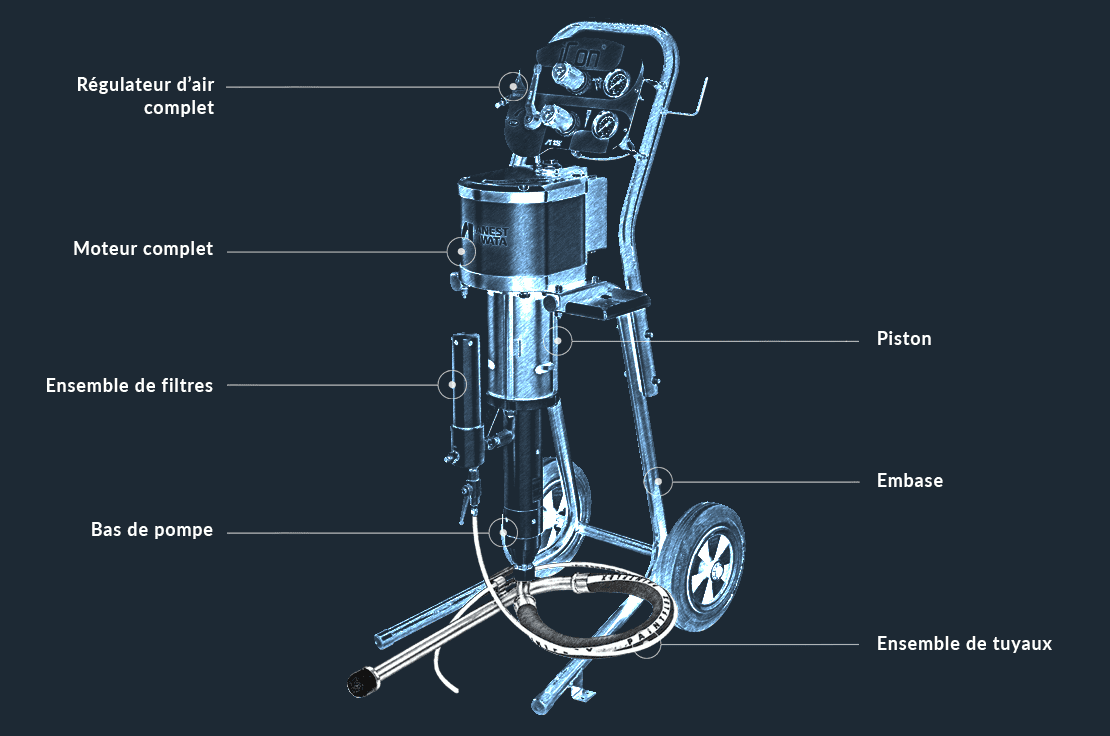 Régulateur d'air complet

Moteur complet

Ensemble de filtres

Bas de pompe

Piston

Embase

Ensemble de tuyaux

ANEST IWATA