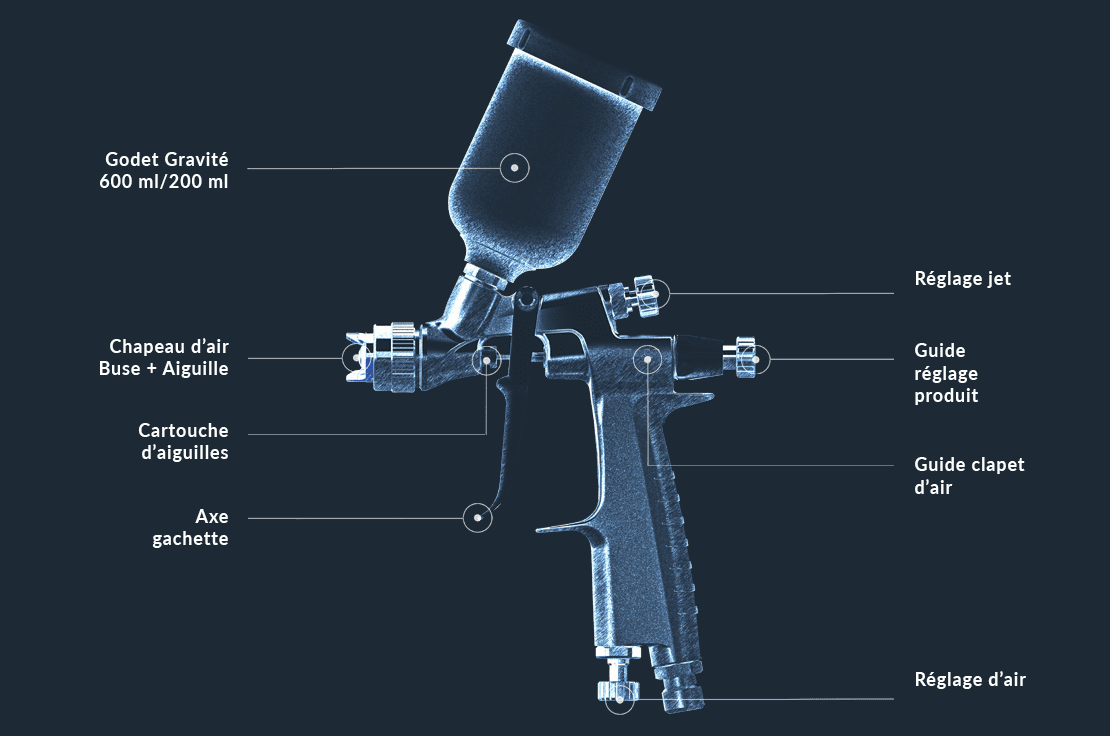 Godet Gravité
600 ml/200 ml

Chapeau d'air
Buse + Aiguille

Cartouche
d'aiguilles

Axe
gachette

Réglage jet

Guide
réglage
produit

Guide clapet
d'air

Réglage d'air