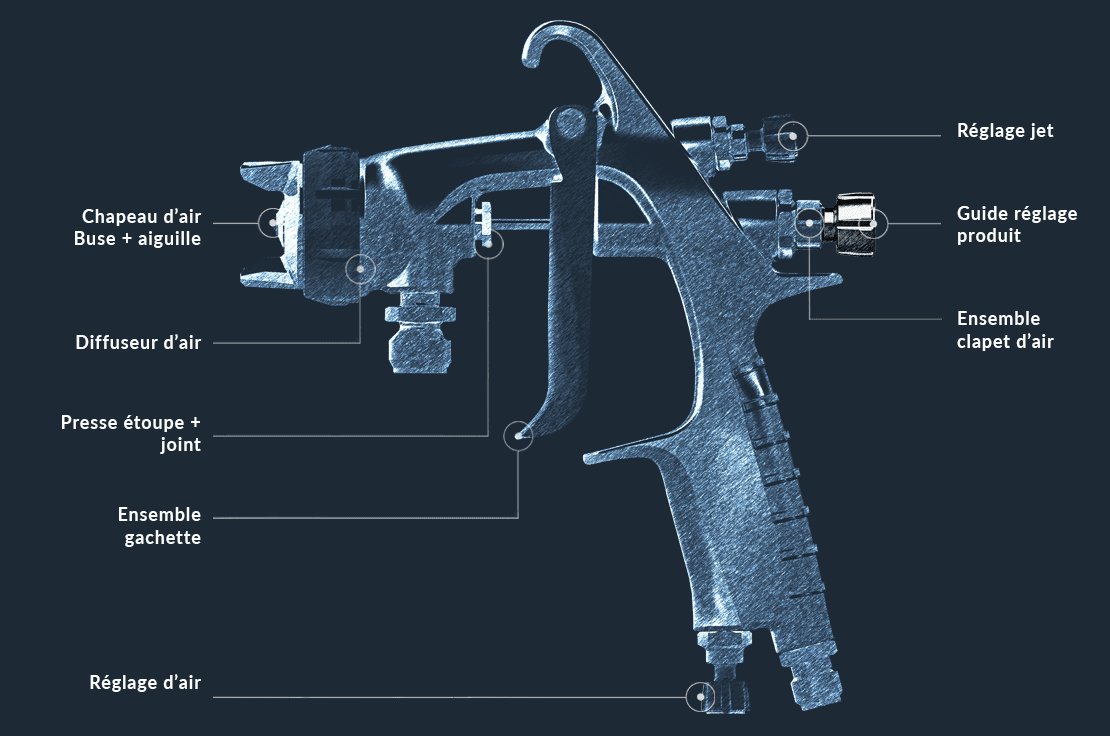 Chapeau d'air
Buse + aiguille

Diffuseur d'air

Presse étoupe +
joint

Ensemble
gachette

Réglage d'air

Réglage jet

Guide réglage
produit

Ensemble
clapet d'air