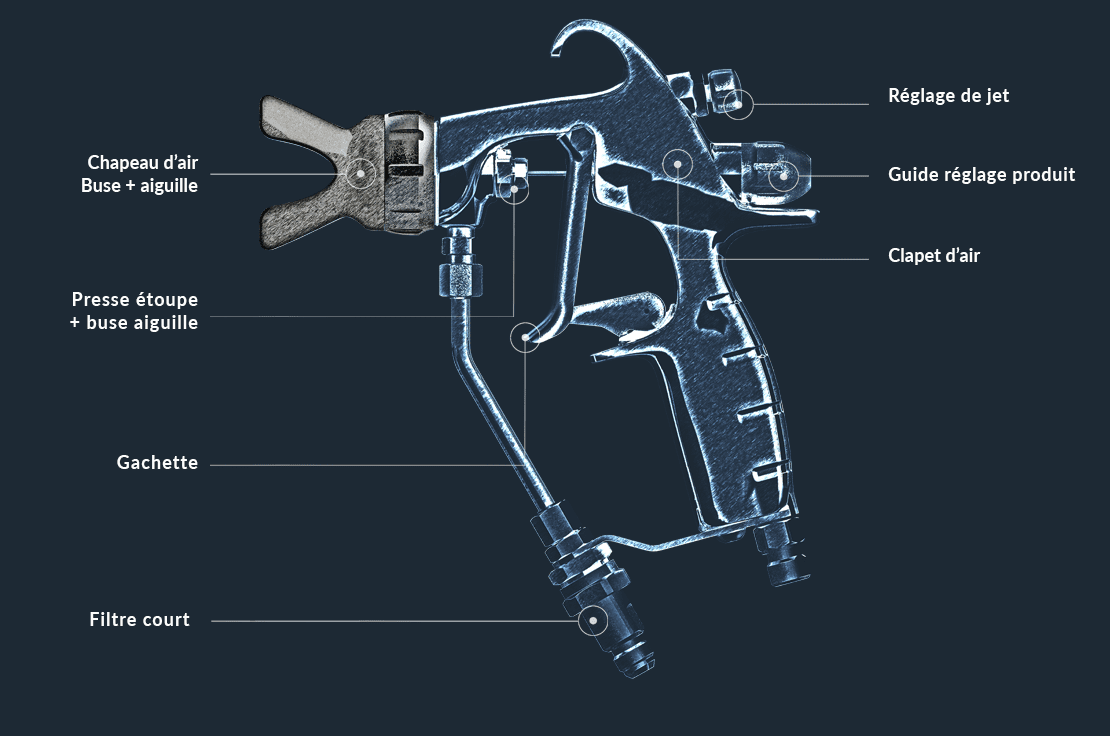 Chapeau d'air
Buse + aiguille

Presse étoupe
+ buse aiguille

Gachette

Filtre court

Réglage de jet

Guide réglage produit

Clapet d'air