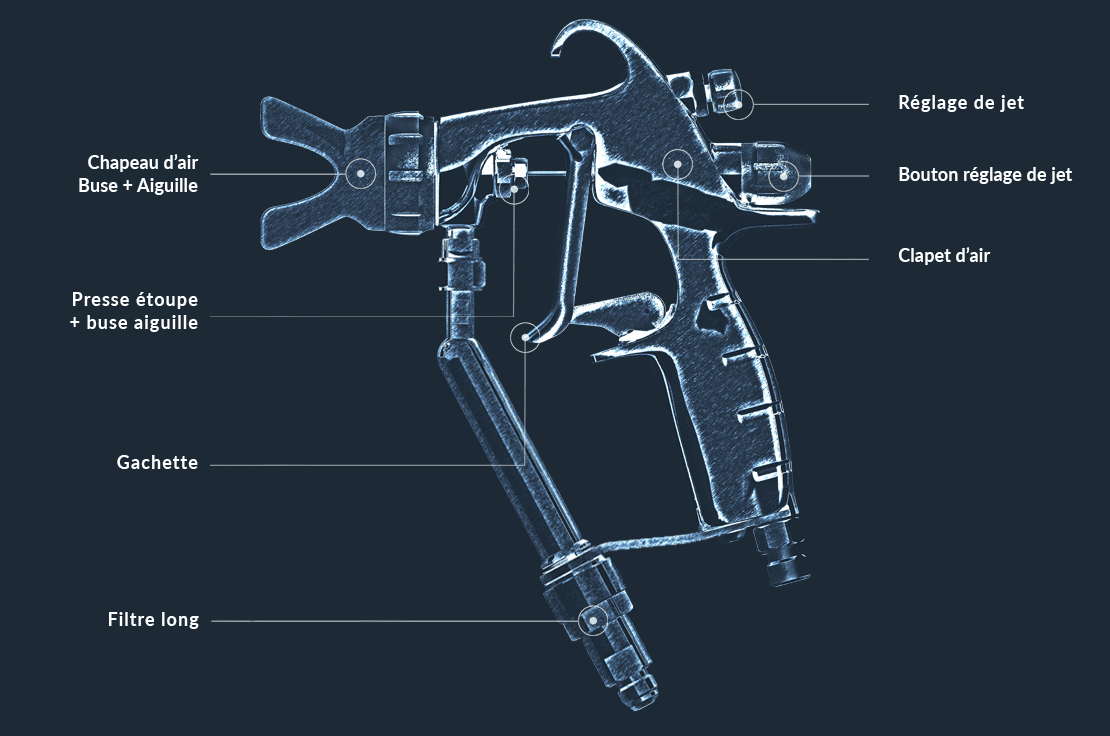 Chapeau d'air
Buse + Aiguille

Presse étoupe
+ buse aiguille

Gachette

Filtre long

Réglage de jet

Bouton réglage de jet

Clapet d'air