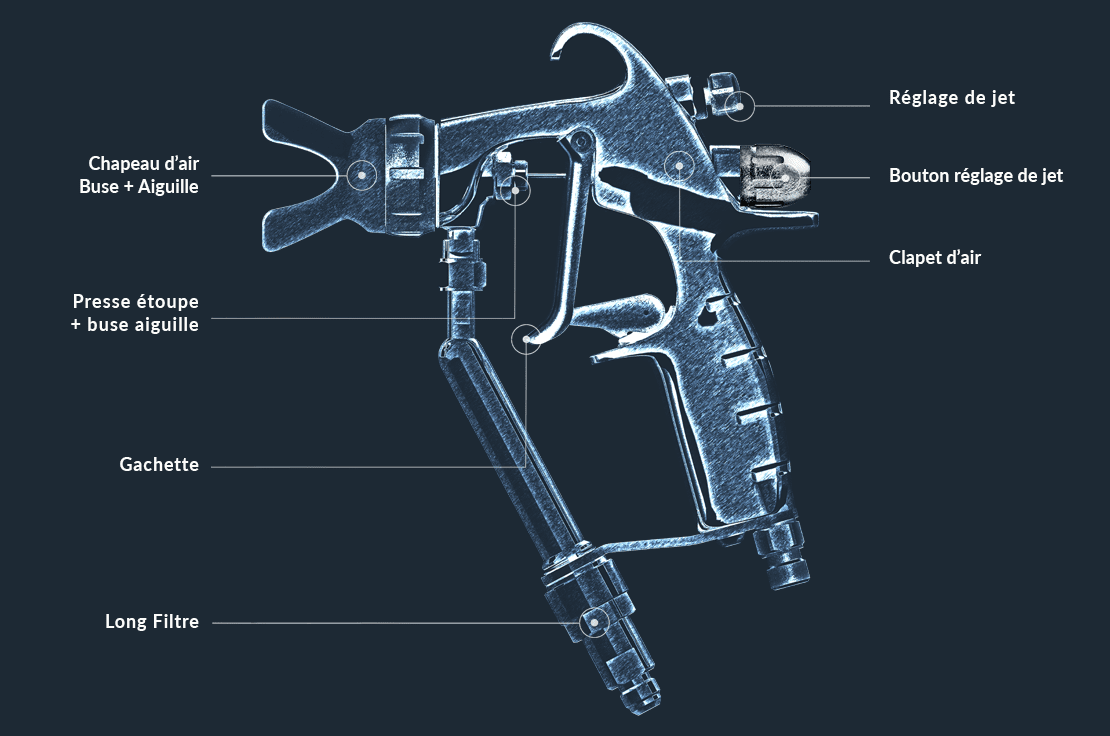 Chapeau d'air
Buse + Aiguille

Presse étoupe
+ buse aiguille

Gachette

Long Filtre

Réglage de jet

Bouton réglage de jet

Clapet d'air