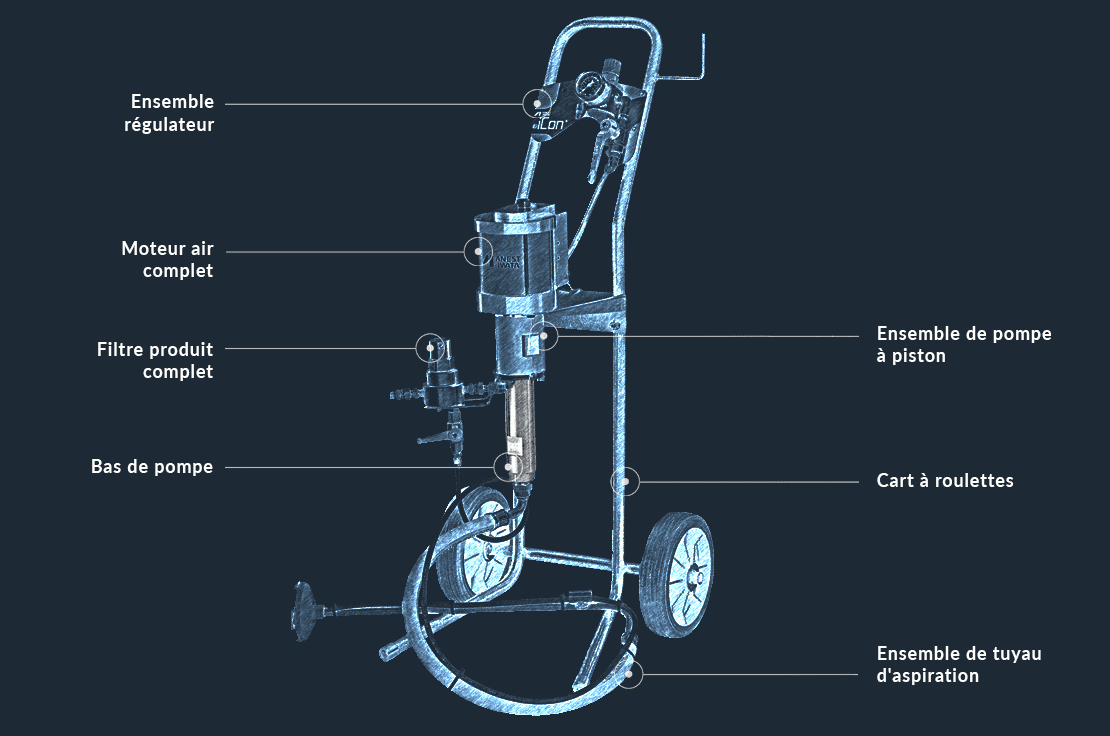 Ensemble régulateur

Moteur air complet

Filtre produit complet

Bas de pompe

Ensemble de pompe à piston

Cart à roulettes

Ensemble de tuyau d'aspiration

iCon

ANEST IWATA