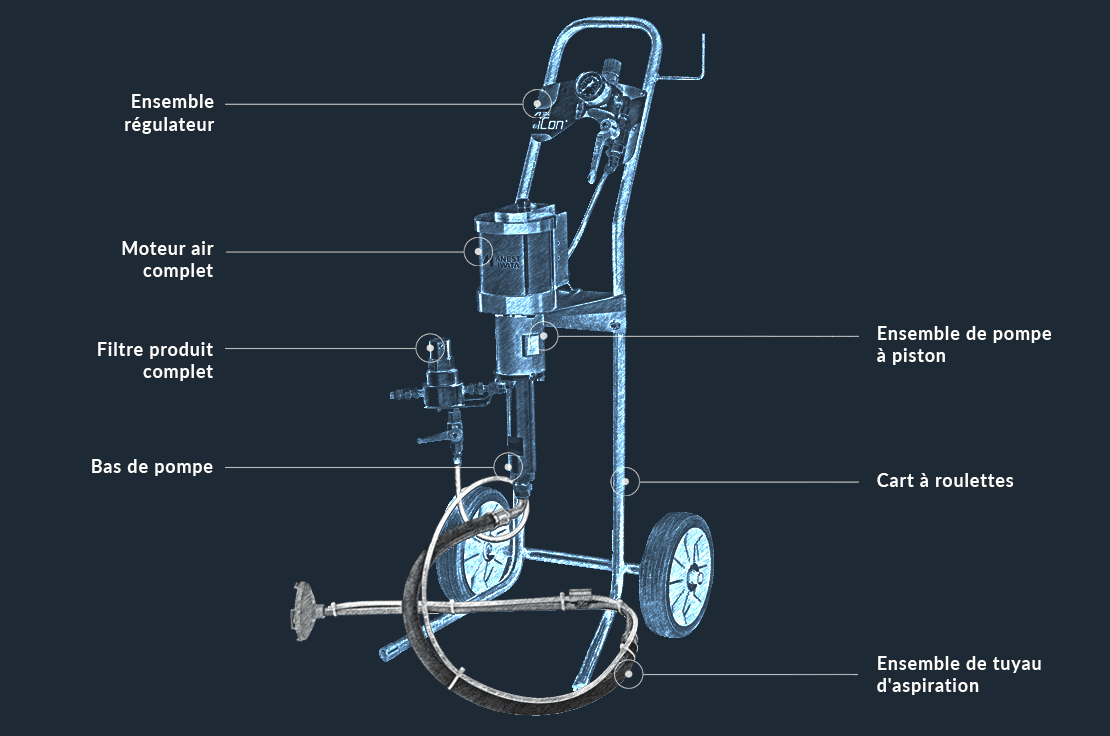 Ensemble régulateur

Moteur air complet

Filtre produit complet

Bas de pompe

Ensemble de pompe à piston

Cart à roulettes

Ensemble de tuyau d'aspiration

iCon

ANEST IWATA