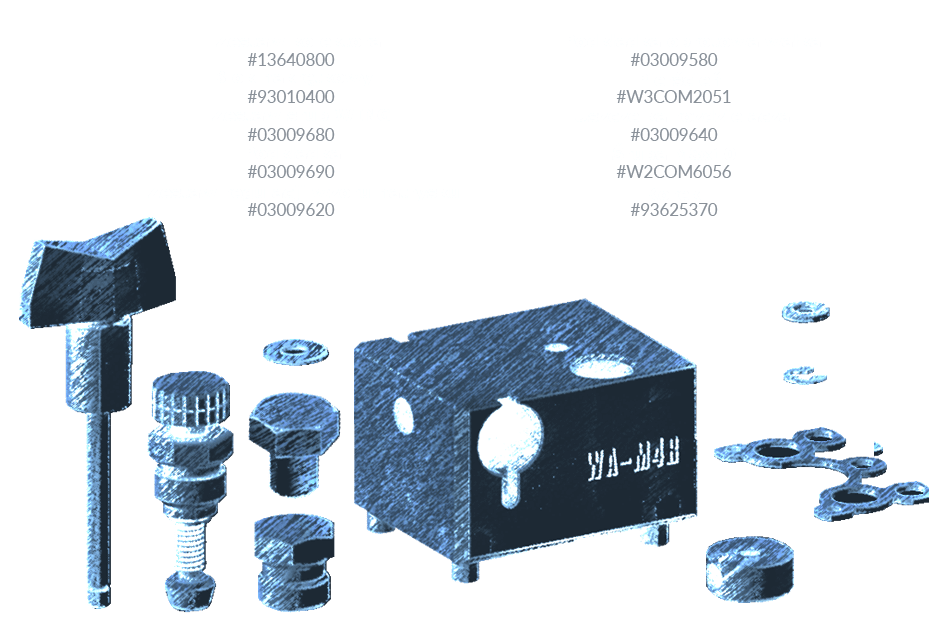 #13640800
#93010400
#03009680
#03009690
#03009620

#03009580
#W3COM2051
#03009640
#W2COM6056
#93625370

WA-M4B