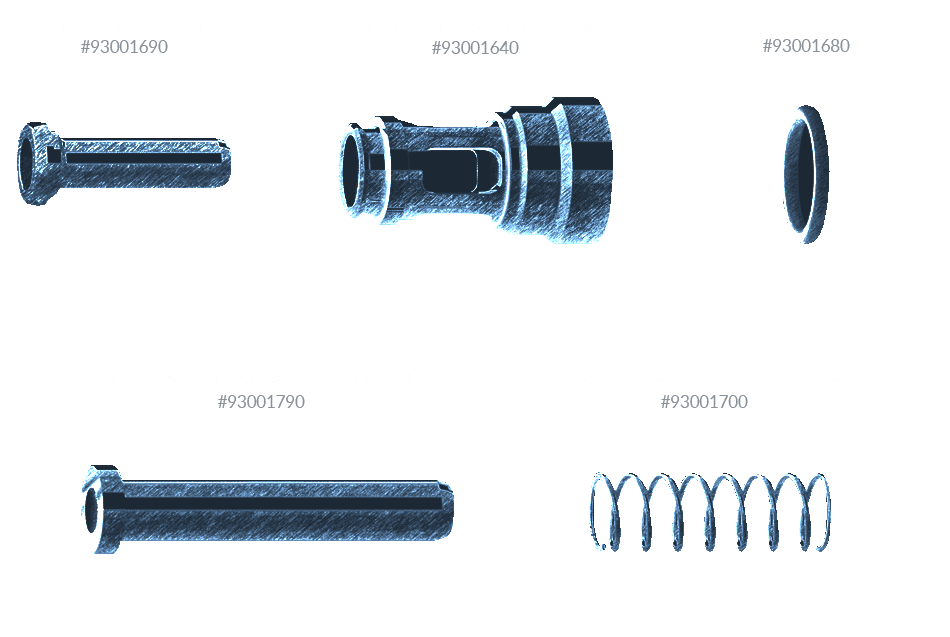 #93001690

#93001640

#93001680

#93001790

#93001700